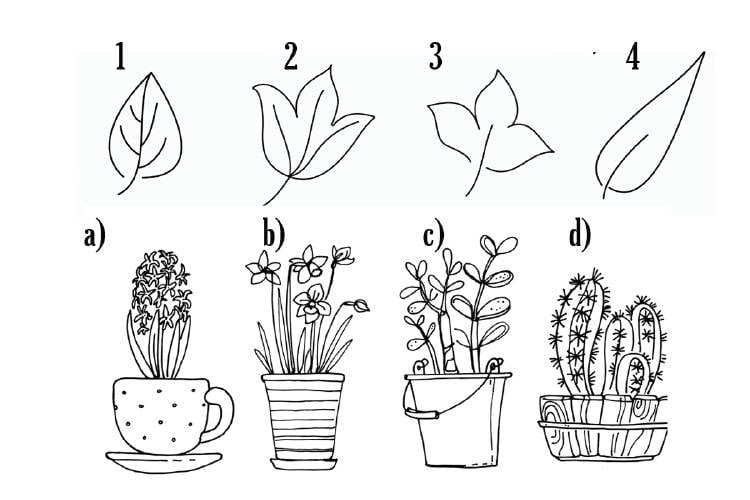 1 2 3 4

a) b) c) d)